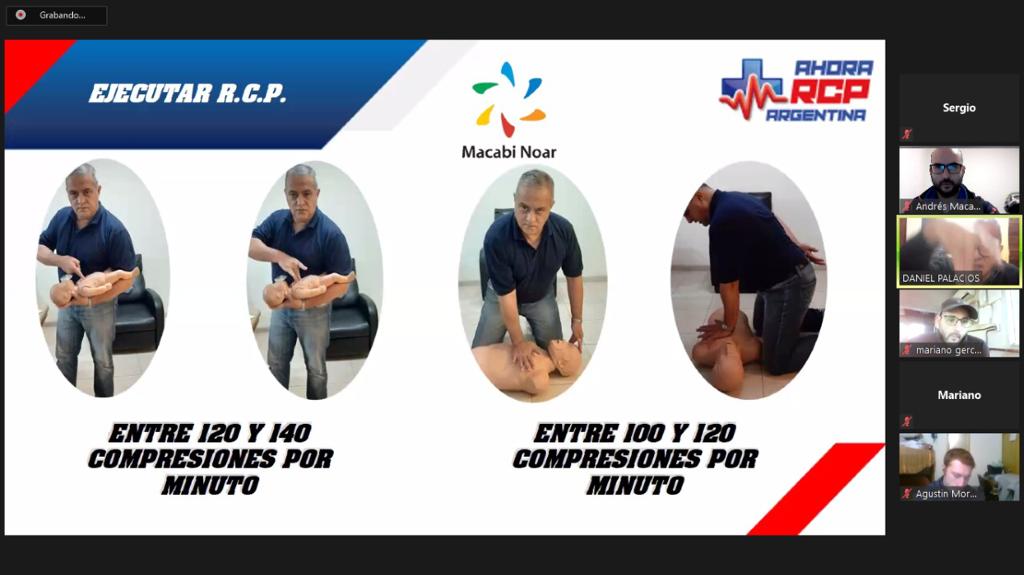 Grabando...

EJECUTAR R.C.P.

Macabi Noar

AHORA RCP ARGENTINA

ENTRE 120 Y 140 COMPRESIONES POR MINUTO

ENTRE 100 Y 120 COMPRESIONES POR MINUTO

Sergio

Andrés Maca...

DANIEL PALACIOS

mariano gerc...

Mariano

Agustin Mor...